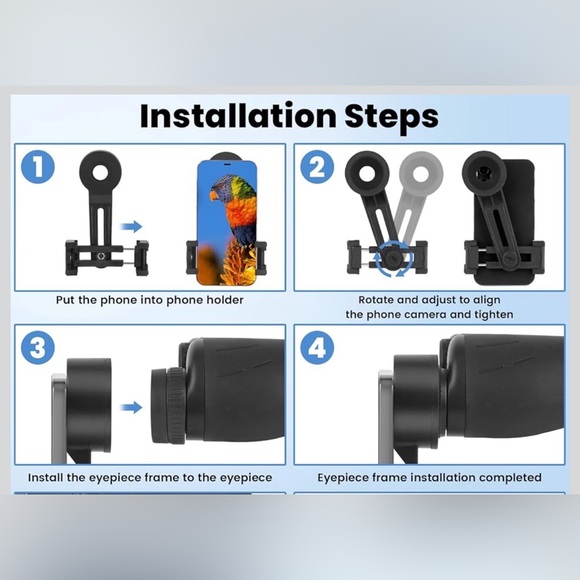 Installation Steps

1

Put the phone into phone holder

2

Rotate and adjust to align the phone camera and tighten

3

Install the eyepiece frame to the eyepiece

4

Eyepiece frame installation completed